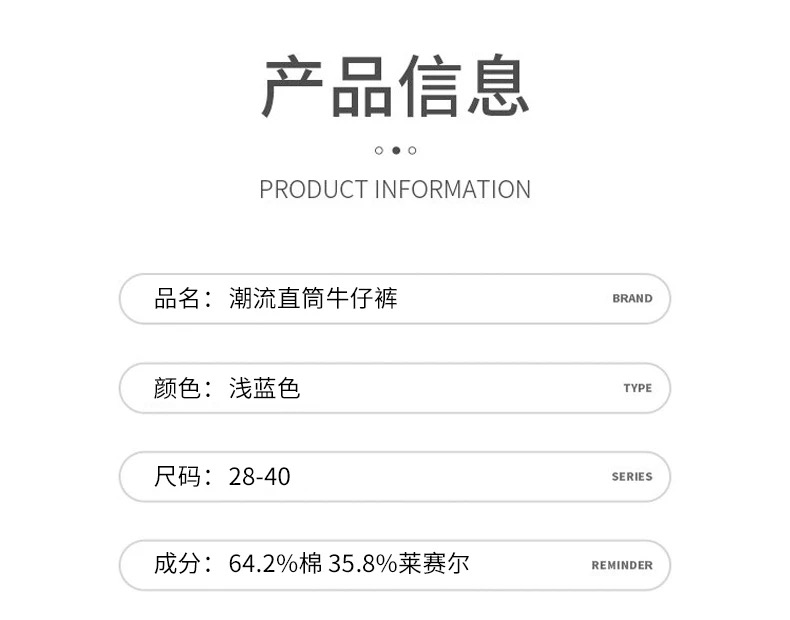 产品信息

PRODUCT INFORMATION

品名：潮流直筒牛仔裤
BRAND

颜色：浅蓝色
TYPE

尺码：28-40
SERIES

成分：64.2%棉 35.8%莱赛尔
REMINDER