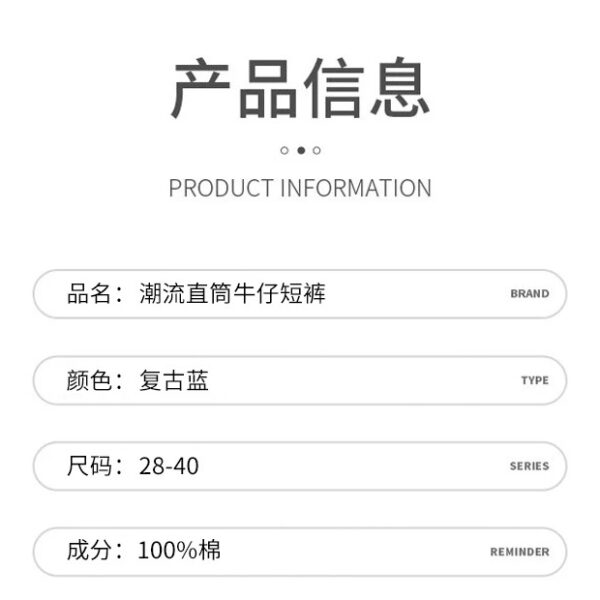 产品信息

PRODUCT INFORMATION

品名：潮流直筒牛仔短裤 BRAND

颜色：复古蓝 TYPE

尺码：28-40 SERIES

成分：100%棉 REMINDER